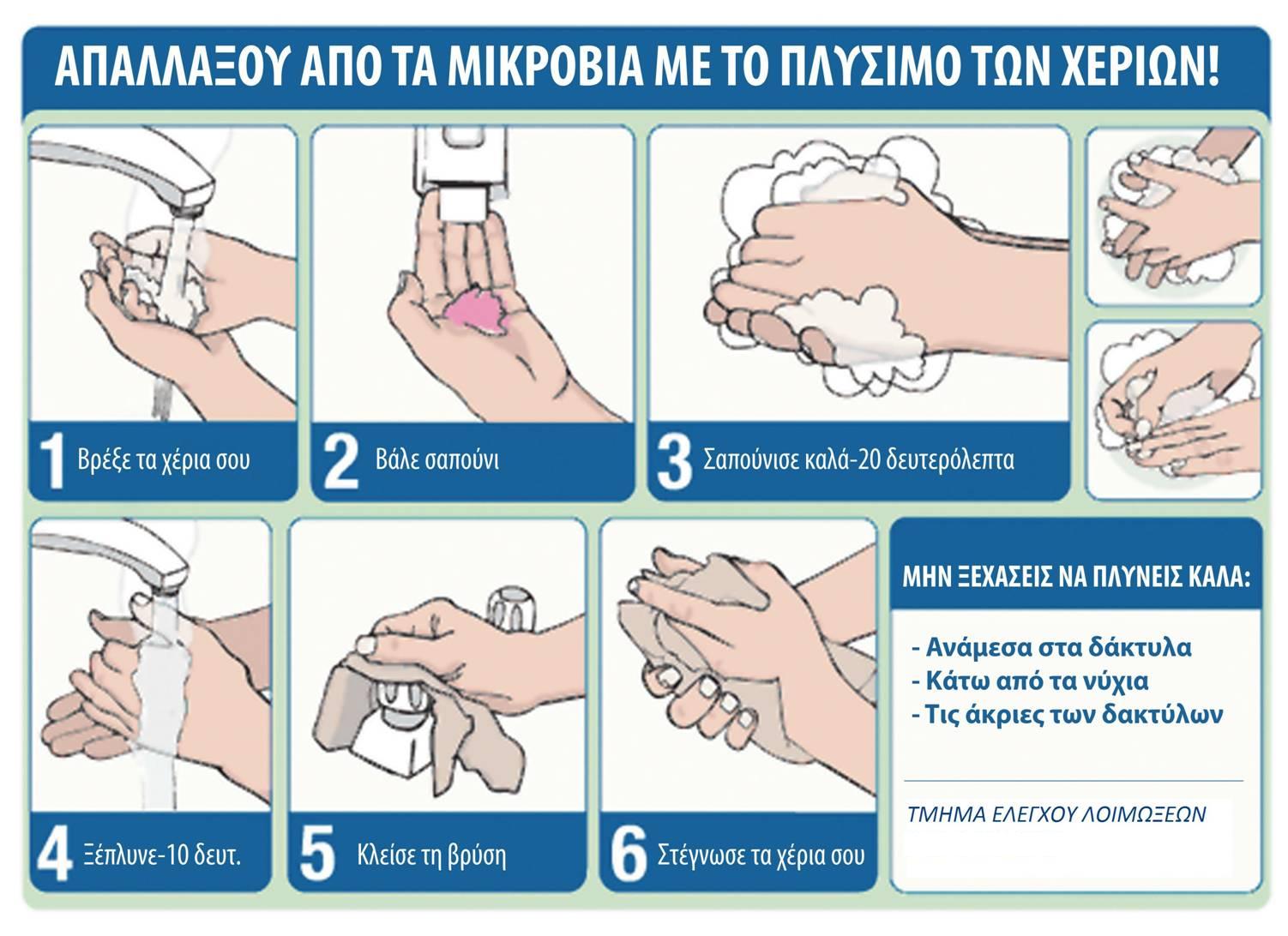 ΑΠΑΛΛΑΞΟΥ ΑΠΟ ΤΑ ΜΙΚΡΟΒΙΑ ΜΕ ΤΟ ΠΛΥΣΙΜΟ ΤΩΝ ΧΕΡΙΩΝ!

1 Βρέξε τα χέρια σου

2 Βάλε σαπούνι

3 Σαπούνισε καλά-20 δευτερόλεπτα

4 Ξέπλυνε-10 δευτ.

5 Κλείσε τη βρύση

6 Στέγνωσε τα χέρια σου

ΜΗΝ ΞΕΧΑΣΕΙΣ ΝΑ ΠΛΥΝΕΙΣ ΚΑΛΑ:

- Ανάμεσα στα δάκτυλα
- Κάτω από τα νύχια
- Τις άκριες των δακτύλων

ΤΜΗΜΑ ΕΛΕΓΧΟΥ ΛΟΙΜΩΞΕΩΝ